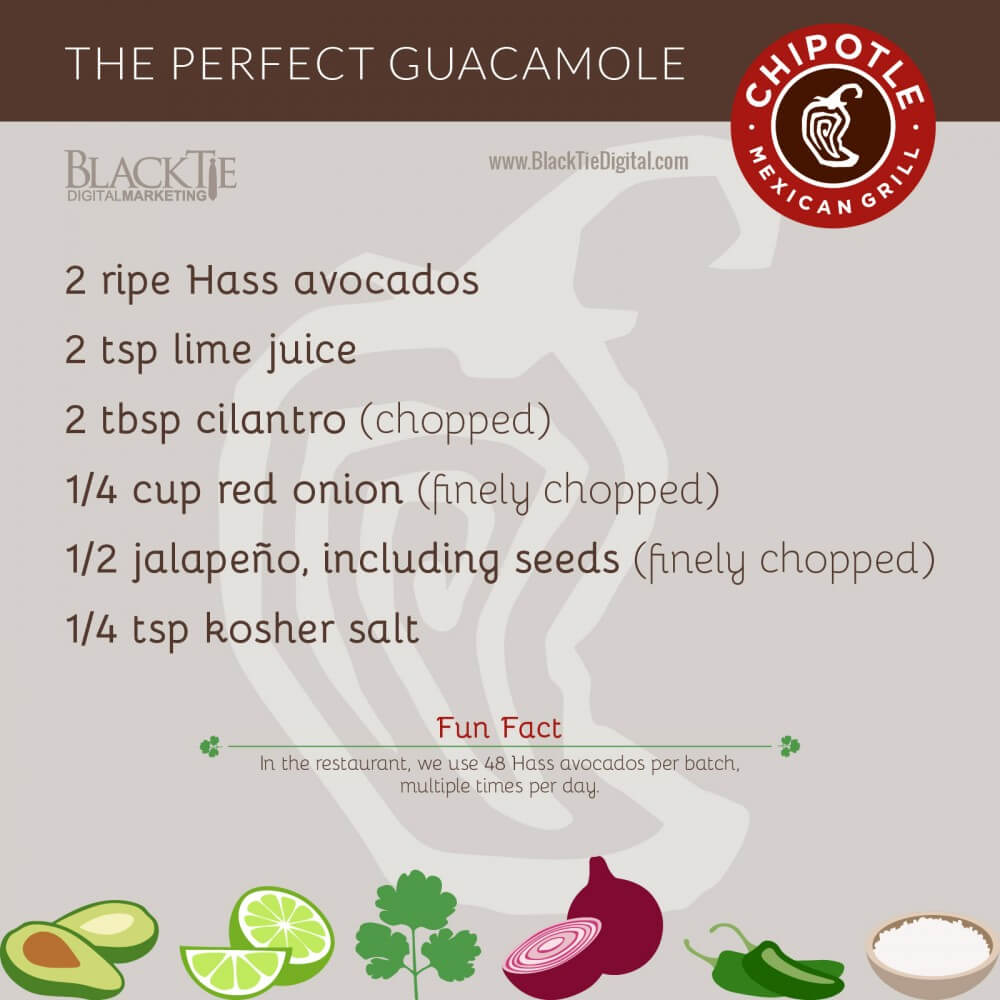 THE PERFECT GUACAMOLE

CHIPOTLE
MEXICAN GRILL

BLACKTIE
DIGITALMARKETING

www.BlackTieDigital.com

2 ripe Hass avocados

2 tsp lime juice

2 tbsp cilantro (chopped)

1/4 cup red onion (finely chopped)

1/2 jalapeño, including seeds (finely chopped)

1/4 tsp kosher salt

Fun Fact

In the restaurant, we use 48 Hass avocados per batch, multiple times per day.